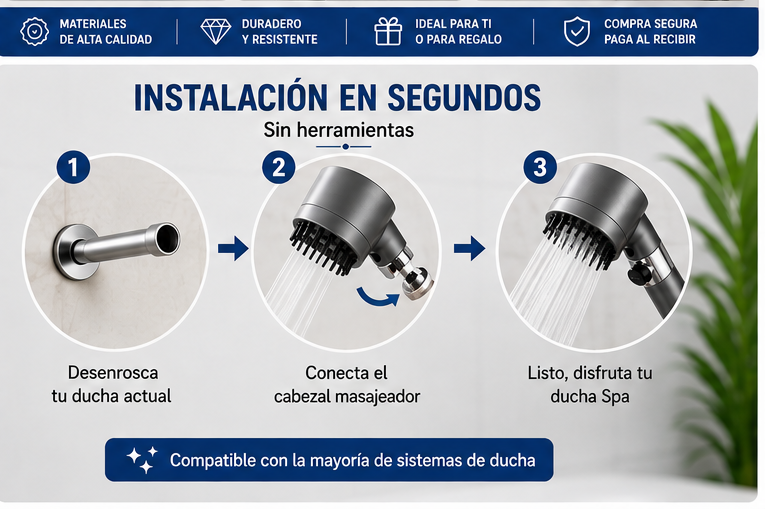 MATERIALES DE ALTA CALIDAD

DURADERO Y RESISTENTE

IDEAL PARA TI O PARA REGALO

COMPRA SEGURA PAGA AL RECIBIR

INSTALACIÓN EN SEGUNDOS

Sin herramientas

1

Desenrosca tu ducha actual

2

Conecta el cabezal masajeador

3

Listo, disfruta tu ducha Spa

Compatible con la mayoría de sistemas de ducha